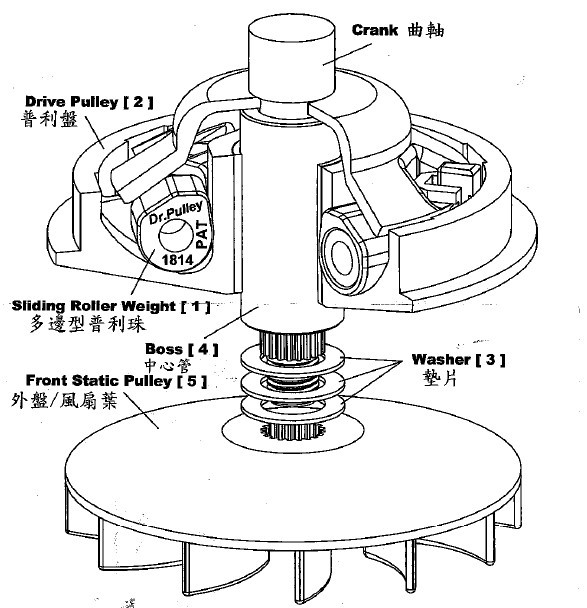 Crank 曲軸

Drive Pulley [ 2 ]
普利盤

Dr.Pulley
PAT
1814

Sliding Roller Weight [ 1 ]
多邊型普利珠

Boss [ 4 ]
中心管

Washer [ 3 ]
墊片

Front Static Pulley [ 5 ]
外盤/風扇葉