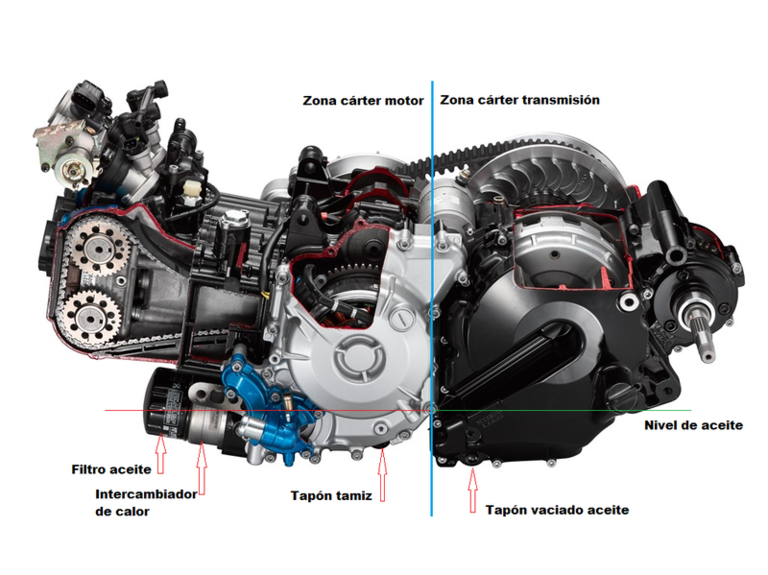 Zona cárter motor
Zona cárter transmisión

Nivel de aceite

Filtro aceite

Intercambiador de calor

Tapón tamiz

Tapón vaciado aceite