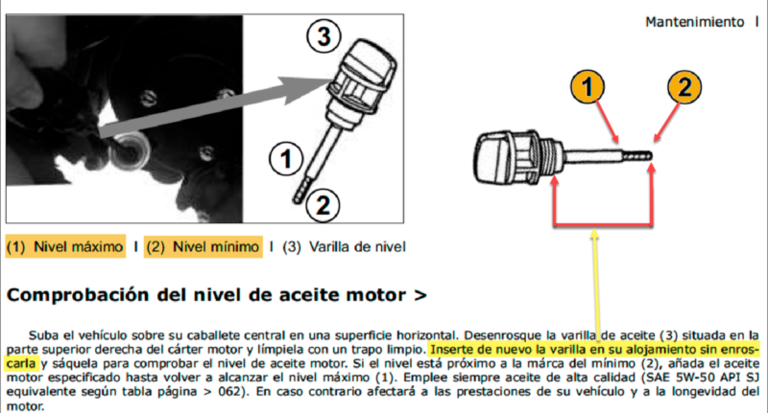 Mantenimiento I

3

1

2

1

2

(1) Nivel máximo I (2) Nivel mínimo I (3) Varilla de nivel

Comprobación del nivel de aceite motor >

Suba el vehículo sobre su caballete central en una superficie horizontal. Desenrosque la varilla de aceite (3) situada en la parte superior derecha del cárter motor y límpiela con un trapo limpio. Inserte de nuevo la varilla en su alojamiento sin enroscarla y sáquela para comprobar el nivel de aceite motor. Si el nivel está próximo a la márca del mínimo (2), añada el aceite motor especificado hasta volver a alcanzar el nivel máximo (1). Emplee siempre aceite de alta calidad (SAE 5W-50 API SJ equivalente según tabla página > 062). En caso contrario afectará a las prestaciones de su vehículo y a la longevidad del motor.