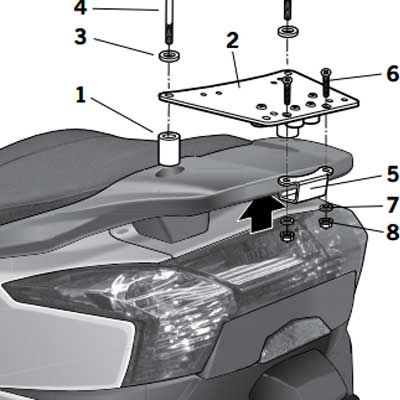 4
3
2
6
1
5
7
8