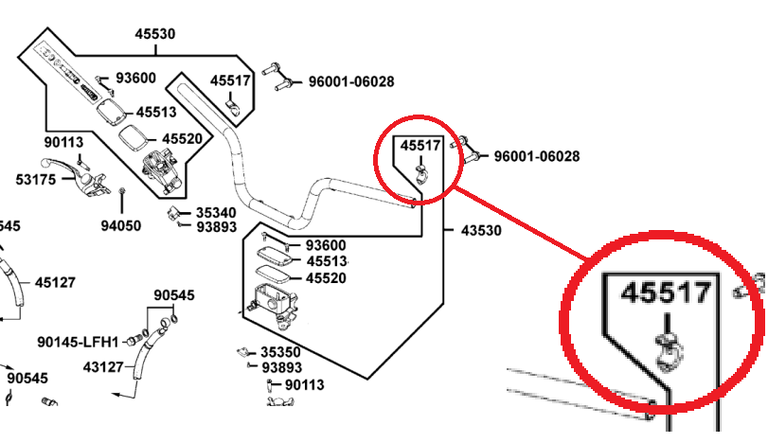 45530
93600
45517
96001-06028
45513
45520
90113
53175
94050
35340
93893
45517
96001-06028
43530
545
45127
93600
45513
45520
90545
90145-LFH1
43127
90545
35350
93893
90113
45517