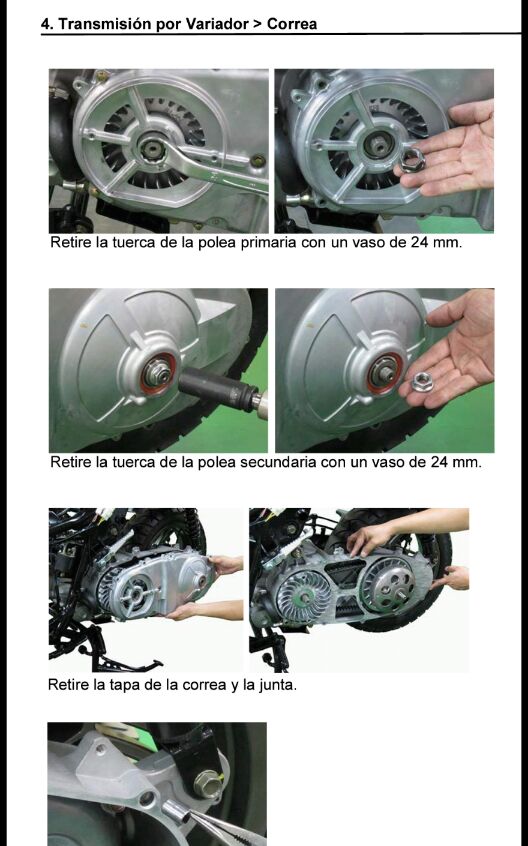 4. Transmisión por Variador > Correa

Retire la tuerca de la polea primaria con un vaso de 24 mm.

Retire la tuerca de la polea secundaria con un vaso de 24 mm.

Retire la tapa de la correa y la junta.