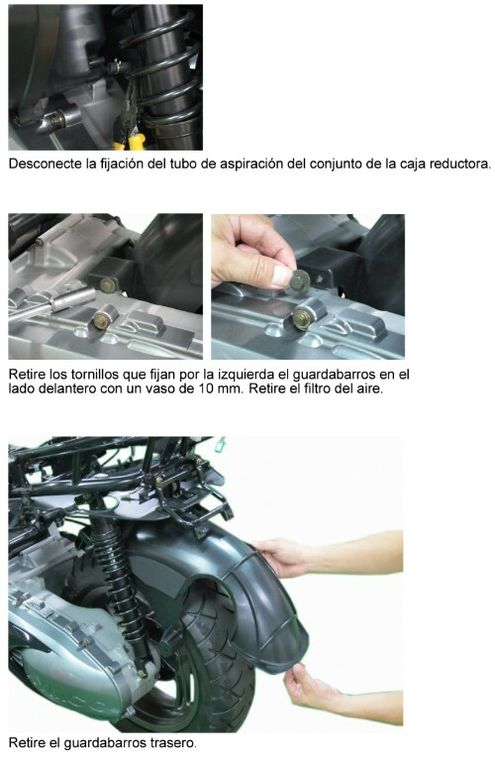 Desconecte la fijación del tubo de aspiración del conjunto de la caja reductora.

Retire los tornillos que fijan por la izquierda el guardabarros en el lado delantero con un vaso de 10 mm. Retire el filtro del aire.

Retire el guardabarros trasero.