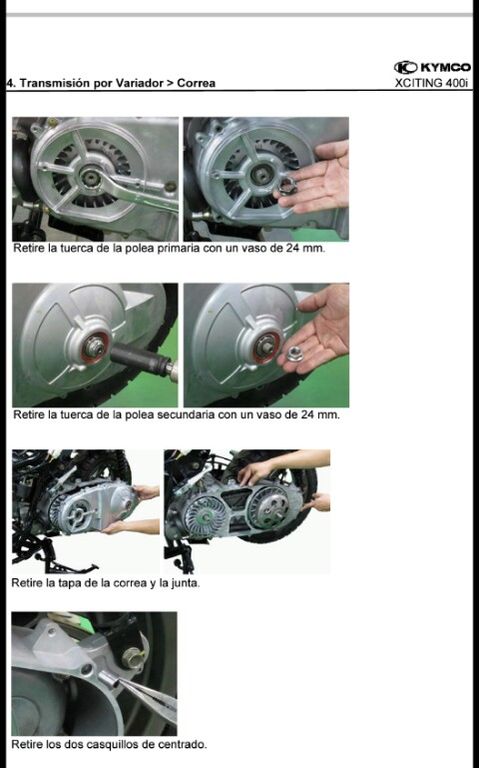 KYMCO
4. Transmisión por Variador > Correa
XCITING 400i

Retire la tuerca de la polea primaria con un vaso de 24 mm.

Retire la tuerca de la polea secundaria con un vaso de 24 mm.

Retire la tapa de la correa y la junta.

Retire los dos casquillos de centrado.