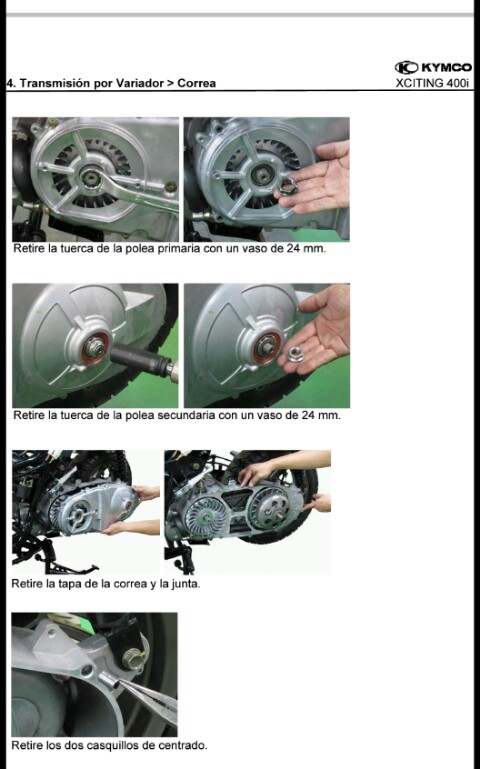 KYMCO

4. Transmisión por Variador > Correa

XCITING 400i

Retire la tuerca de la polea primaria con un vaso de 24 mm.

Retire la tuerca de la polea secundaria con un vaso de 24 mm.

Retire la tapa de la correa y la junta.

Retire los dos casquillos de centrado.