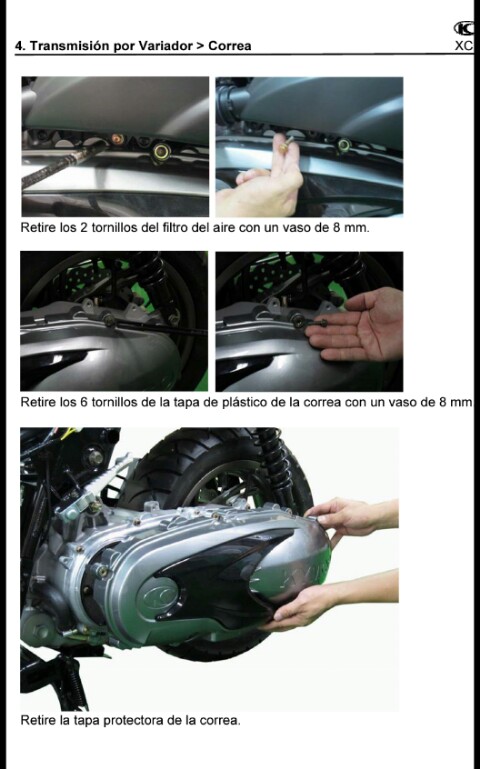 4. Transmisión por Variador > Correa

XC

Retire los 2 tornillos del filtro del aire con un vaso de 8 mm.

Retire los 6 tornillos de la tapa de plástico de la correa con un vaso de 8 mm

Retire la tapa protectora de la correa.