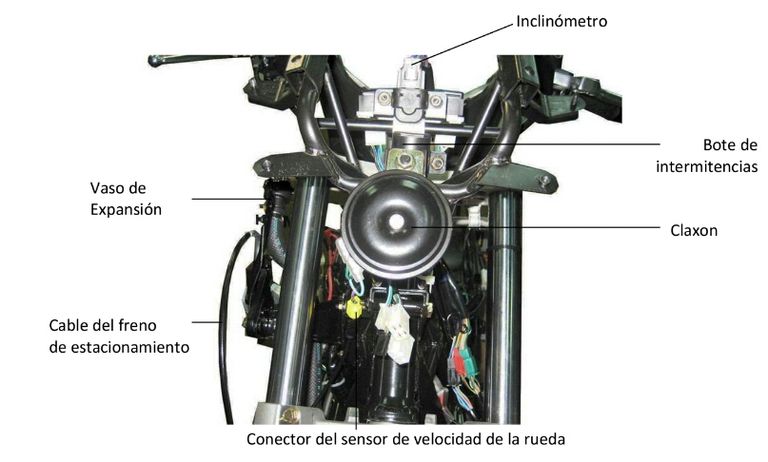 Inclinómetro

Bote de intermitencias

Vaso de Expansión

Claxon

Cable del freno de estacionamiento

Conector del sensor de velocidad de la rueda