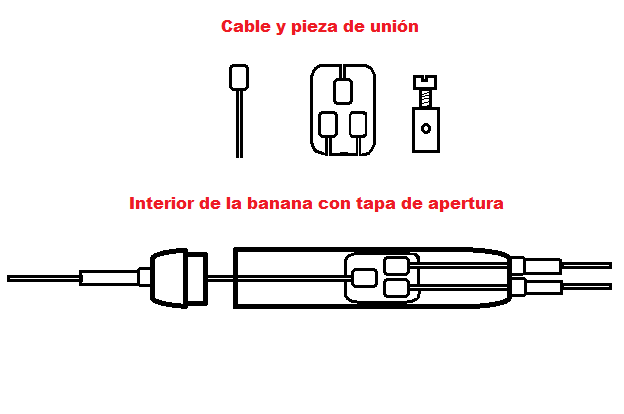 Cable y pieza de unión

Interior de la banana con tapa de apertura