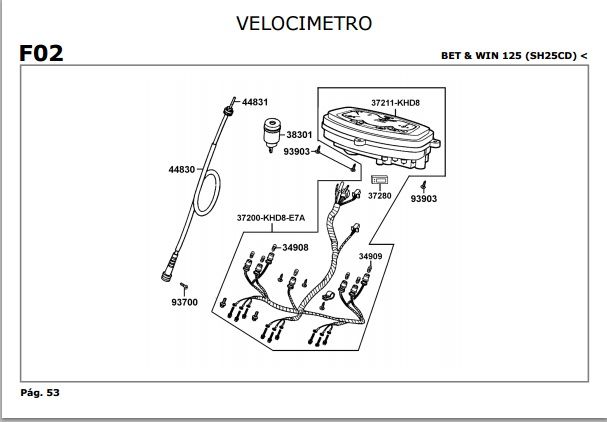 VELOCIMETRO

F02

BET & WIN 125 (SH25CD) <

44831

37211-KHD8

38301

93903

44830

37280

93903

37200-KHD8-E7A

34908

34909

93700

Pág. 53