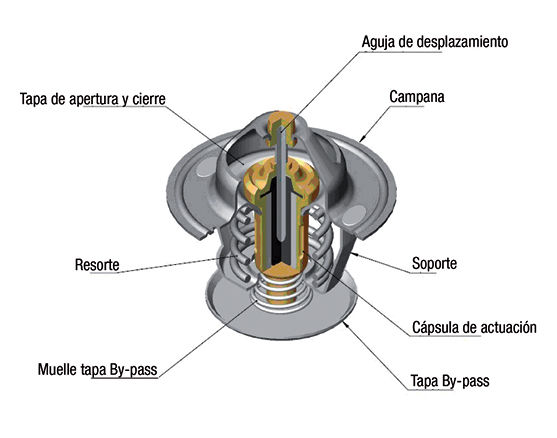 Aguja de desplazamiento

Tapa de apertura y cierre

Campana

Resorte

Soporte

Cápsula de actuación

Muelle tapa By-pass

Tapa By-pass