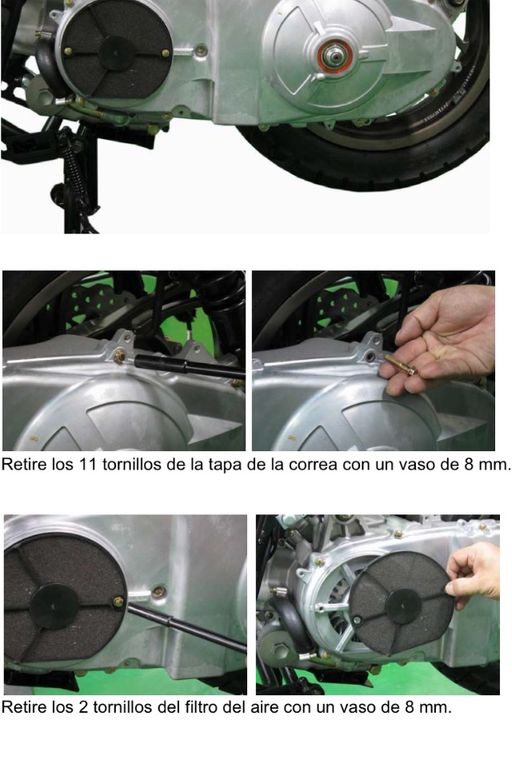 Retire los 11 tornillos de la tapa de la correa con un vaso de 8 mm.

Retire los 2 tornillos del filtro del aire con un vaso de 8 mm.