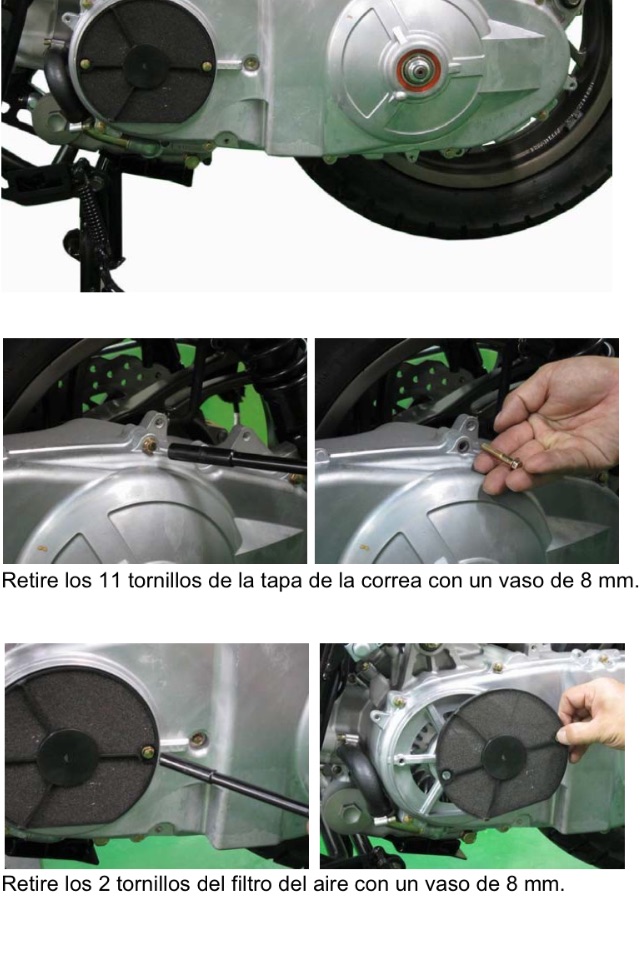 Retire los 11 tornillos de la tapa de la correa con un vaso de 8 mm.

Retire los 2 tornillos del filtro del aire con un vaso de 8 mm.