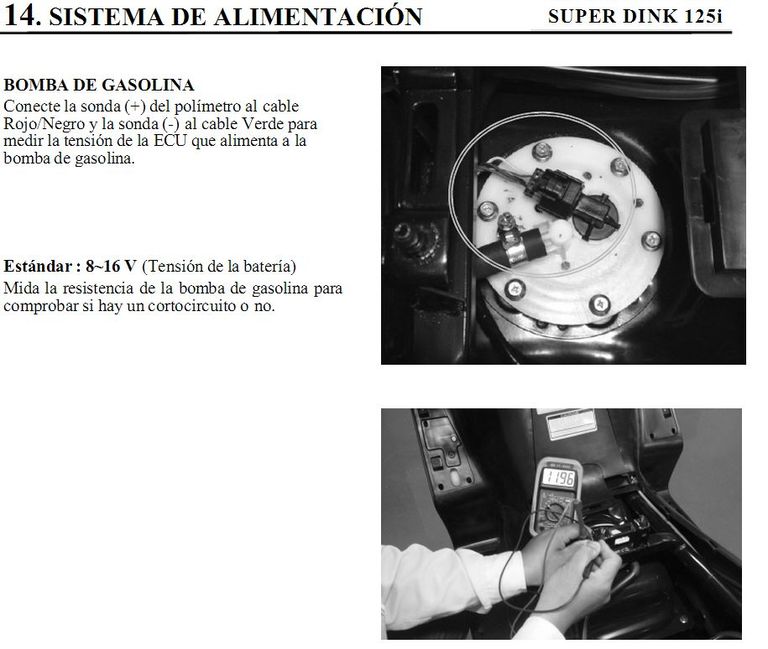 14. SISTEMA DE ALIMENTACIÓN

SUPER DINK 125i

BOMBA DE GASOLINA
Conecte la sonda (+) del polímetro al cable Rojo/Negro y la sonda (-) al cable Verde para medir la tensión de la ECU que alimenta a la bomba de gasolina.

Estándar : 8~16 V (Tensión de la batería)
Mida la resistencia de la bomba de gasolina para comprobar si hay un cortocircuito o no.

11.96