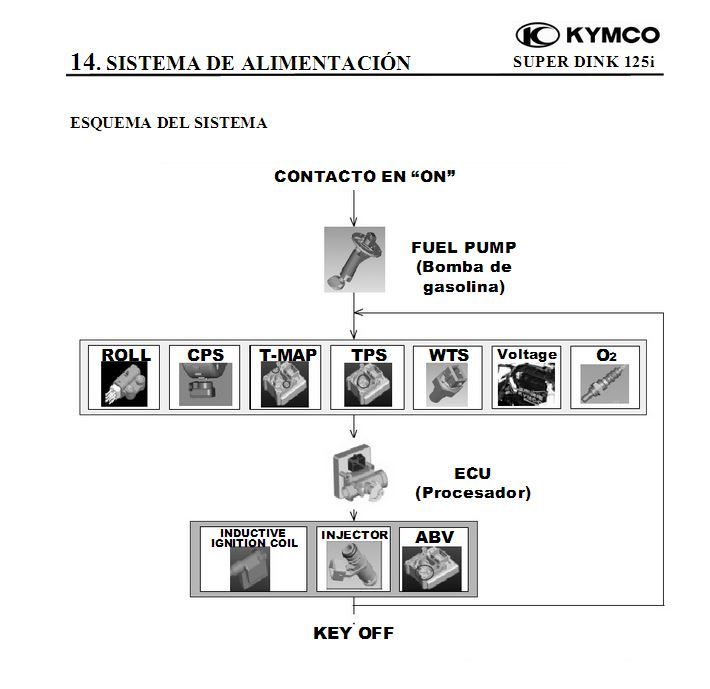 KYMCO

14. SISTEMA DE ALIMENTACIÓN

SUPER DINK 125i

ESQUEMA DEL SISTEMA

CONTACTO EN “ON”

FUEL PUMP (Bomba de gasolina)

ROLL

CPS

T-MAP

TPS

WTS

Voltage

$O_2$

ECU (Procesador)

INDUCTIVE IGNITION COIL

INJECTOR

ABV

KEY OFF