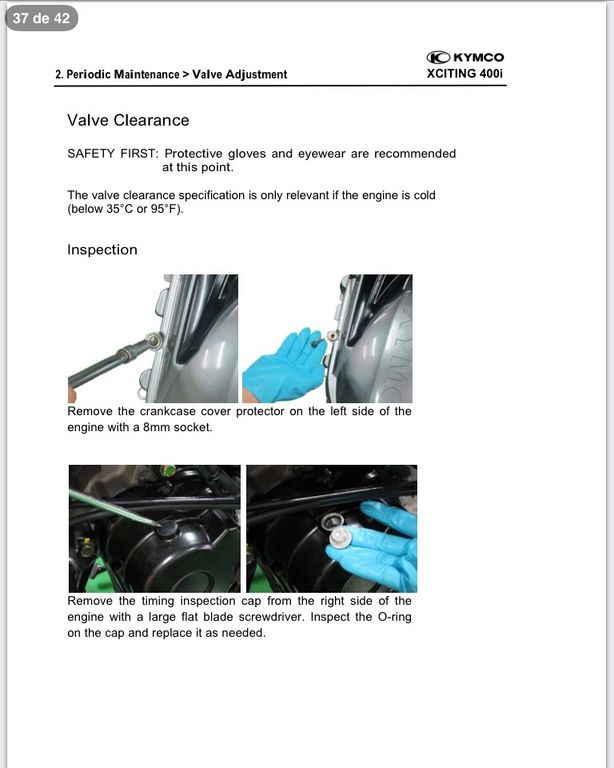 37 de 42

2. Periodic Maintenance > Valve Adjustment

KYMCO
XCITING 400i

Valve Clearance

SAFETY FIRST: Protective gloves and eyewear are recommended at this point.

The valve clearance specification is only relevant if the engine is cold (below 35°C or 95°F).

Inspection

Remove the crankcase cover protector on the left side of the engine with a 8mm socket.

Remove the timing inspection cap from the right side of the engine with a large flat blade screwdriver. Inspect the O-ring on the cap and replace it as needed.