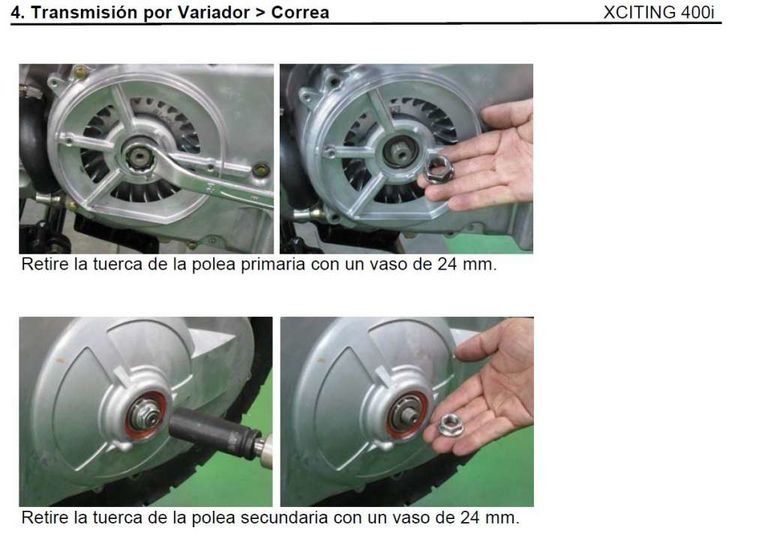 4. Transmisión por Variador > Correa

XCITING 400i

Retire la tuerca de la polea primaria con un vaso de 24 mm.

Retire la tuerca de la polea secundaria con un vaso de 24 mm.