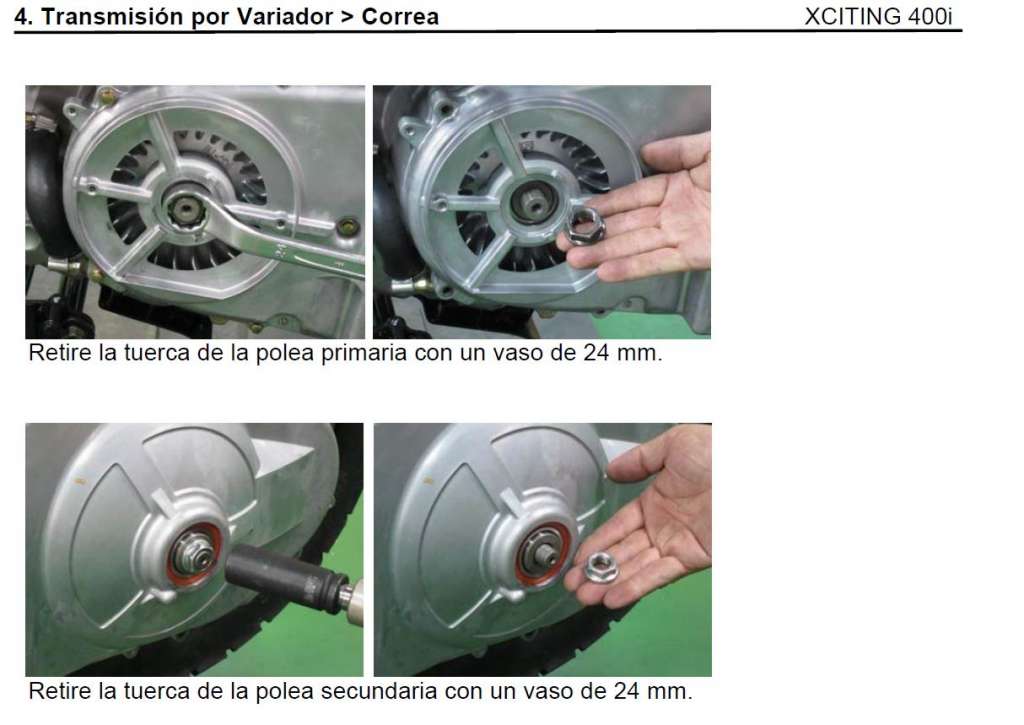 4. Transmisión por Variador > Correa XCITING 400i

Retire la tuerca de la polea primaria con un vaso de 24 mm.

Retire la tuerca de la polea secundaria con un vaso de 24 mm.