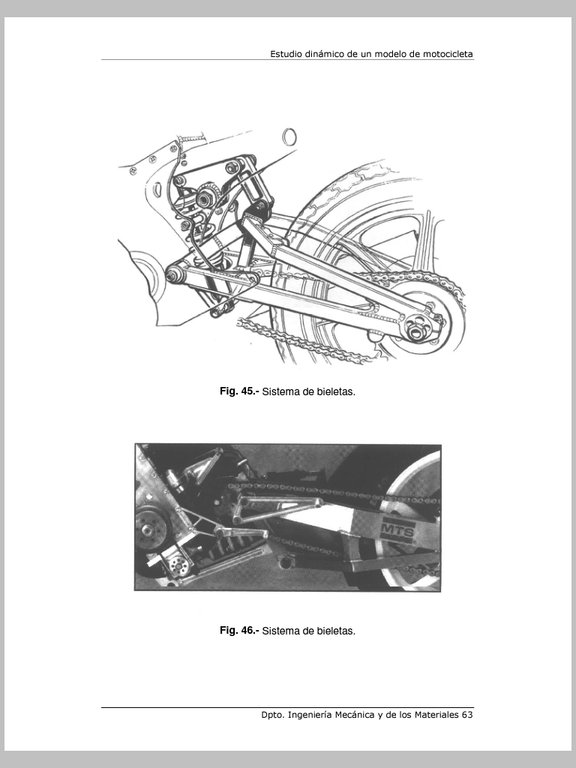 Estudio dinámico de un modelo de motocicleta

Fig. 45.- Sistema de bieletas.

MTS

Fig. 46.- Sistema de bieletas.

Dpto. Ingeniería Mecánica y de los Materiales 63