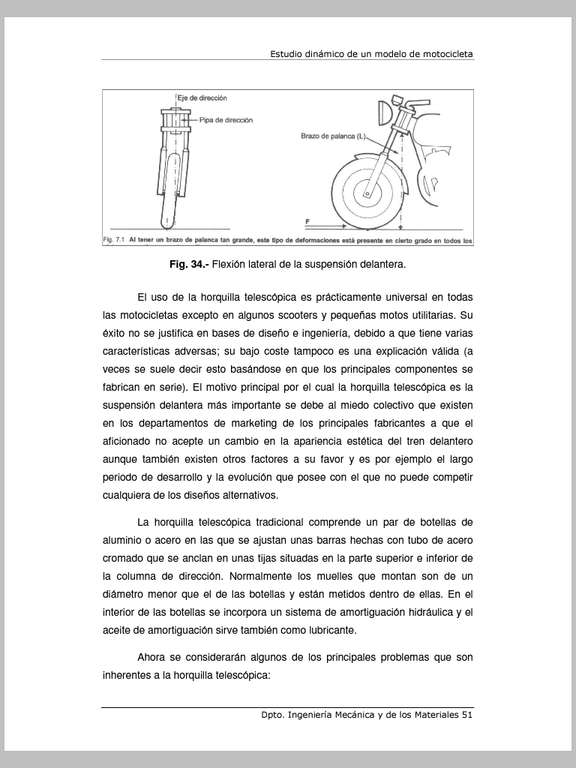 Estudio dinámico de un modelo de motocicleta

Eje de dirección

Pipa de dirección

Brazo de palanca (L)

F

Fig. 7.1 Al tener un brazo de palanca tan grande, este tipo de deformaciones está presente en cierto grado en todos los

**Fig. 34.-** Flexión lateral de la suspensión delantera.

El uso de la horquilla telescópica es prácticamente universal en todas las motocicletas excepto en algunos scooters y pequeñas motos utilitarias. Su éxito no se justifica en bases de diseño e ingeniería, debido a que tiene varias características adversas; su bajo coste tampoco es una explicación válida (a veces se suele decir esto basándose en que los principales componentes se fabrican en serie). El motivo principal por el cual la horquilla telescópica es la suspensión delantera más importante se debe al miedo colectivo que existen en los departamentos de marketing de los principales fabricantes a que el aficionado no acepte un cambio en la apariencia estética del tren delantero aunque también existen otros factores a su favor y es por ejemplo el largo periodo de desarrollo y la evolución que posee con el que no puede competir cualquiera de los diseños alternativos.

La horquilla telescópica tradicional comprende un par de botellas de aluminio o acero en las que se ajustan unas barras hechas con tubo de acero cromado que se anclan en unas tijas situadas en la parte superior e inferior de la columna de dirección. Normalmente los muelles que montan son de un diámetro menor que el de las botellas y están metidos dentro de ellas. En el interior de las botellas se incorpora un sistema de amortiguación hidráulica y el aceite de amortiguación sirve también como lubricante.

Ahora se considerarán algunos de los principales problemas que son inherentes a la horquilla telescópica:

Dpto. Ingeniería Mecánica y de los Materiales 51