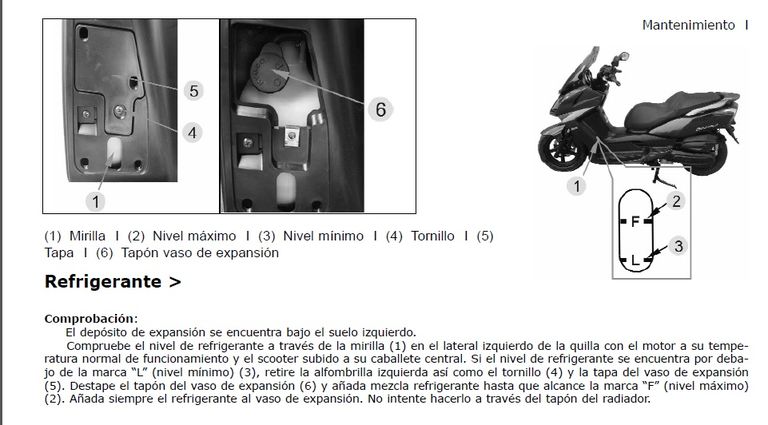 Mantenimiento I

5

4

1

6

1

2

F

3

L

(1) Mirilla I (2) Nivel máximo I (3) Nivel mínimo I (4) Tornillo I (5) Tapa I (6) Tapón vaso de expansión

Refrigerante >

Comprobación:
El depósito de expansión se encuentra bajo el suelo izquierdo.
Compruebe el nivel de refrigerante a través de la mirilla (1) en el lateral izquierdo de la quilla con el motor a su temperatura normal de funcionamiento y el scooter subido a su caballete central. Si el nivel de refrigerante se encuentra por debajo de la marca "L" (nivel mínimo) (3), retire la alfombrilla izquierda así como el tornillo (4) y la tapa del vaso de expansión (5). Destape el tapón del vaso de expansión (6) y añada mezcla refrigerante hasta que alcance la marca "F" (nivel máximo) (2). Añada siempre el refrigerante al vaso de expansión. No intente hacerlo a través del tapón del radiador.